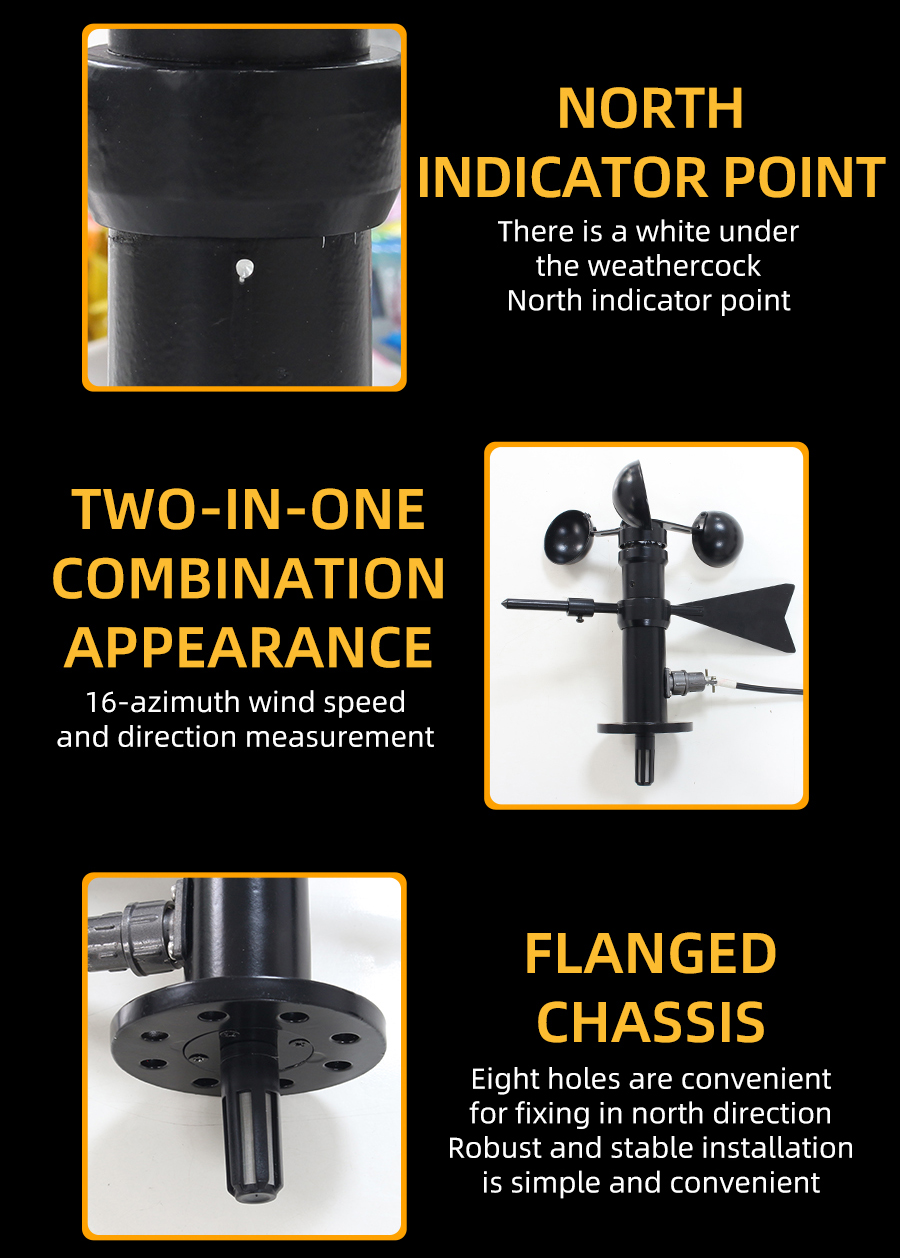 NORTH INDICATOR POINT
There is a white under the weathercock North indicator point

TWO-IN-ONE COMBINATION APPEARANCE
16-azimuth wind speed and direction measurement

FLANGED CHASSIS
Eight holes are convenient for fixing in north direction Robust and stable installation is simple and convenient